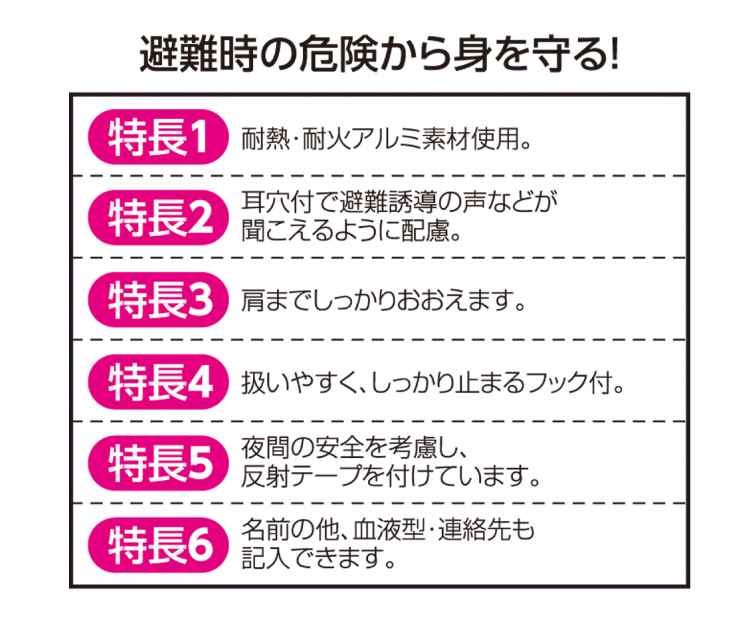 避難時の危険から身を守る!

特長1 耐熱・耐火アルミ素材使用。

特長2 耳穴付で避難誘導の声などが聞こえるように配慮。

特長3 肩までしっかりおおえます。

特長4 扱いやすく、しっかり止まるフック付。

特長5 夜間の安全を考慮し、反射テープを付けています。

特長6 名前の他、血液型・連絡先も記入できます。